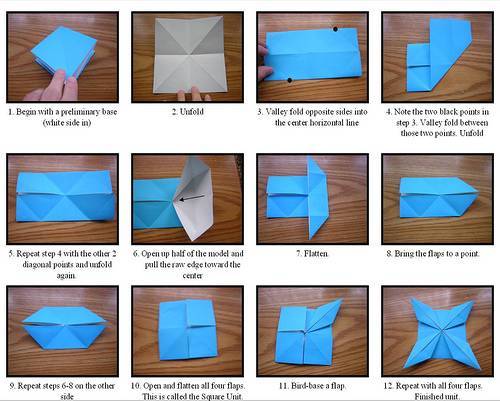 1. Begin with a preliminary base (white side in)

2. Unfold

3. Valley fold opposite sides into the center horizontal line

4. Note the two black points in step 3. Valley fold between those two points. Unfold

5. Repeat step 4 with the other 2 diagonal points and unfold again.

6. Open up half of the model and pull the raw edge toward the center

7. Flatten.

8. Bring the flaps to a point.

9. Repeat steps 6-8 on the other side

10. Open and flatten all four flaps. This is called the Square Unit.

11. Bird-base a flap.

12. Repeat with all four flaps. Finished unit.